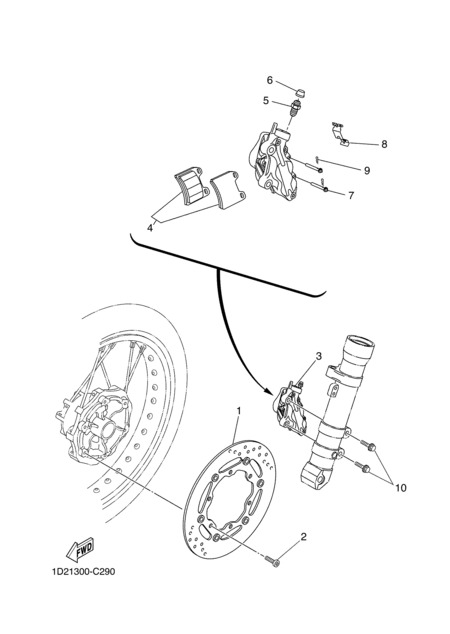 6
5
8
9
7
4
3
1
10
2
FWD
1D21300-C290